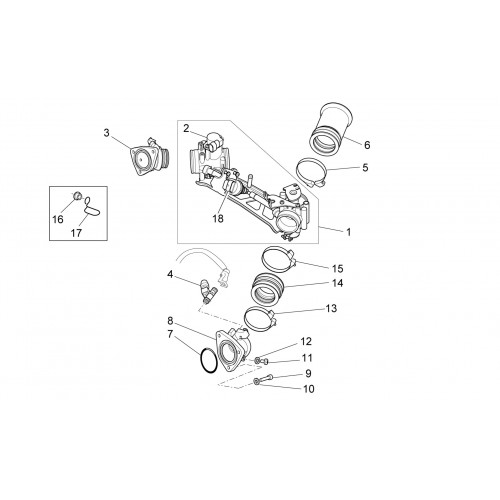 3
2
6
5
16
17
18
1
4
15
14
13
8
7
12
11
9
10